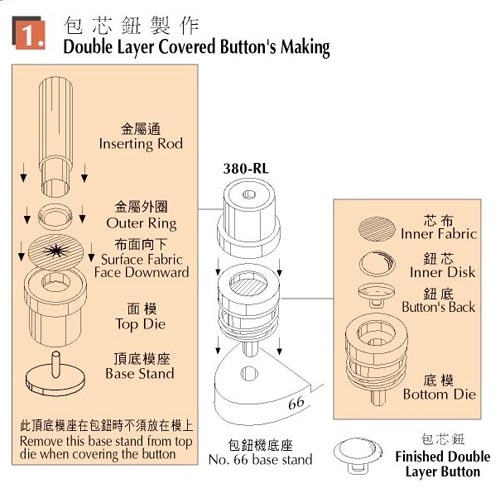 1. 包芯鈕製作
Double Layer Covered Button's Making

金屬通
Inserting Rod

金屬外圈
Outer Ring

布面向下
Surface Fabric Face Downward

面模
Top Die

頂底模座
Base Stand

此頂底模座在包鈕時不須放在模上
Remove this base stand from top die when covering the button

380-RL

66

包鈕機底座
No. 66 base stand

芯布
Inner Fabric

鈕芯
Inner Disk

鈕底
Button's Back

底模
Bottom Die

包芯鈕
Finished Double Layer Button