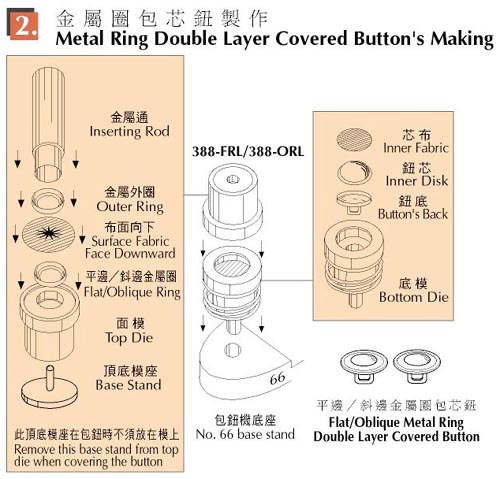 2. 金屬圈包芯鈕製作
Metal Ring Double Layer Covered Button's Making

金屬通
Inserting Rod

金屬外圈
Outer Ring

布面向下
Surface Fabric Face Downward

平邊／斜邊金屬圈
Flat/Oblique Ring

面模
Top Die

頂底模座
Base Stand

此頂底模座在包鈕時不須放在模上
Remove this base stand from top die when covering the button

388-FRL/388-ORL

66

包鈕機底座
No. 66 base stand

芯布
Inner Fabric

鈕芯
Inner Disk

鈕底
Button's Back

底模
Bottom Die

平邊／斜邊金屬圈包芯鈕
Flat/Oblique Metal Ring Double Layer Covered Button